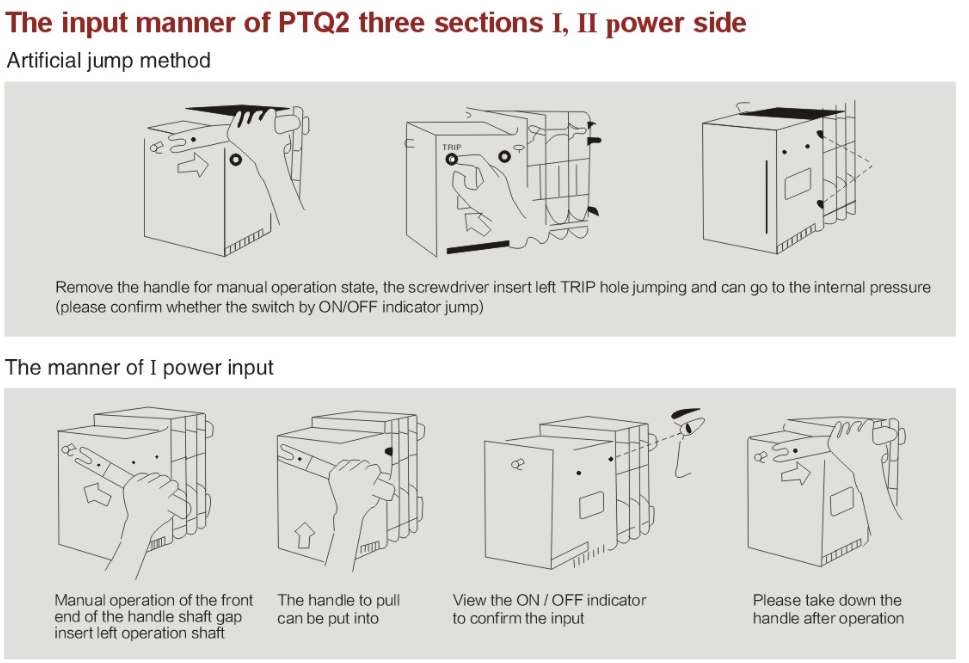 The input manner of PTQ2 three sections I, II power side

Artificial jump method

TRIP

Remove the handle for manual operation state, the screwdriver insert left TRIP hole jumping and can go to the internal pressure (please confirm whether the switch by ON/OFF indicator jump)

The manner of I power input

Manual operation of the front end of the handle shaft gap insert left operation shaft

The handle to pull can be put into

View the ON / OFF indicator to confirm the input

Please take down the handle after operation